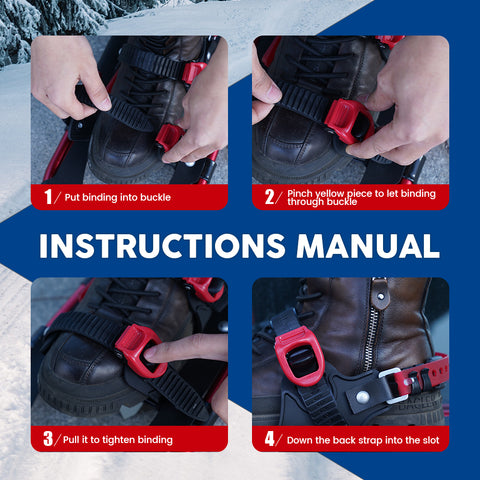 1/ Put binding into buckle

2/ Pinch yellow piece to let binding through buckle

INSTRUCTIONS MANUAL

3/ Pull it to tighten binding

4/ Down the back strap into the slot