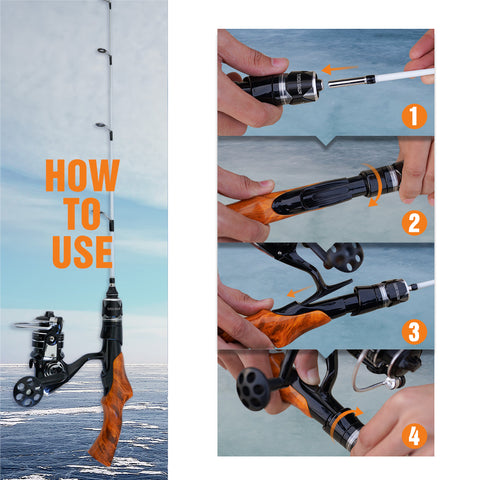 HOW TO USE

1

2

3

4