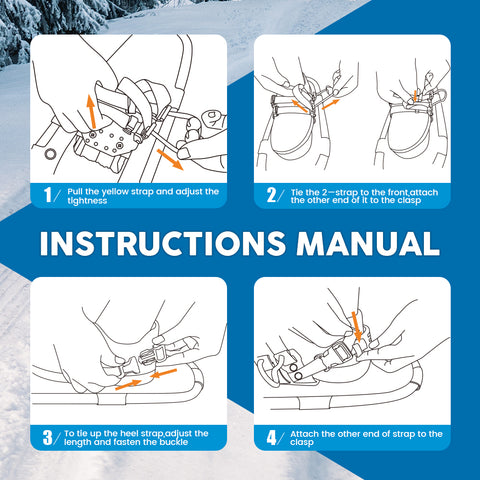 1/ Pull the yellow strap and adjust the tightness

2/ Tie the 2—strap to the front,attach the other end of it to the clasp

INSTRUCTIONS MANUAL

3/ To tie up the heel strap,adjust the length and fasten the buckle

4/ Attach the other end of strap to the clasp