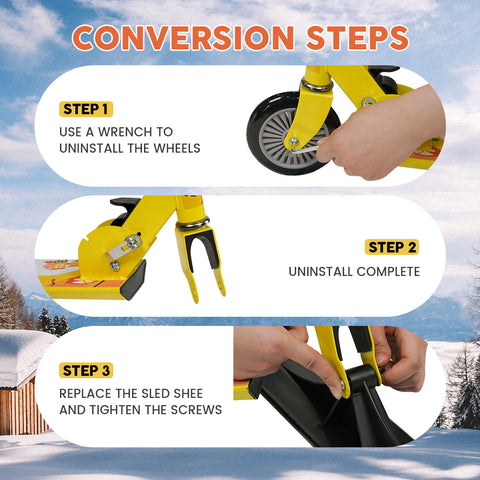 CONVERSION STEPS

STEP 1

USE A WRENCH TO UNINSTALL THE WHEELS

STEP 2

UNINSTALL COMPLETE

STEP 3

REPLACE THE SLED SHEE AND TIGHTEN THE SCREWS