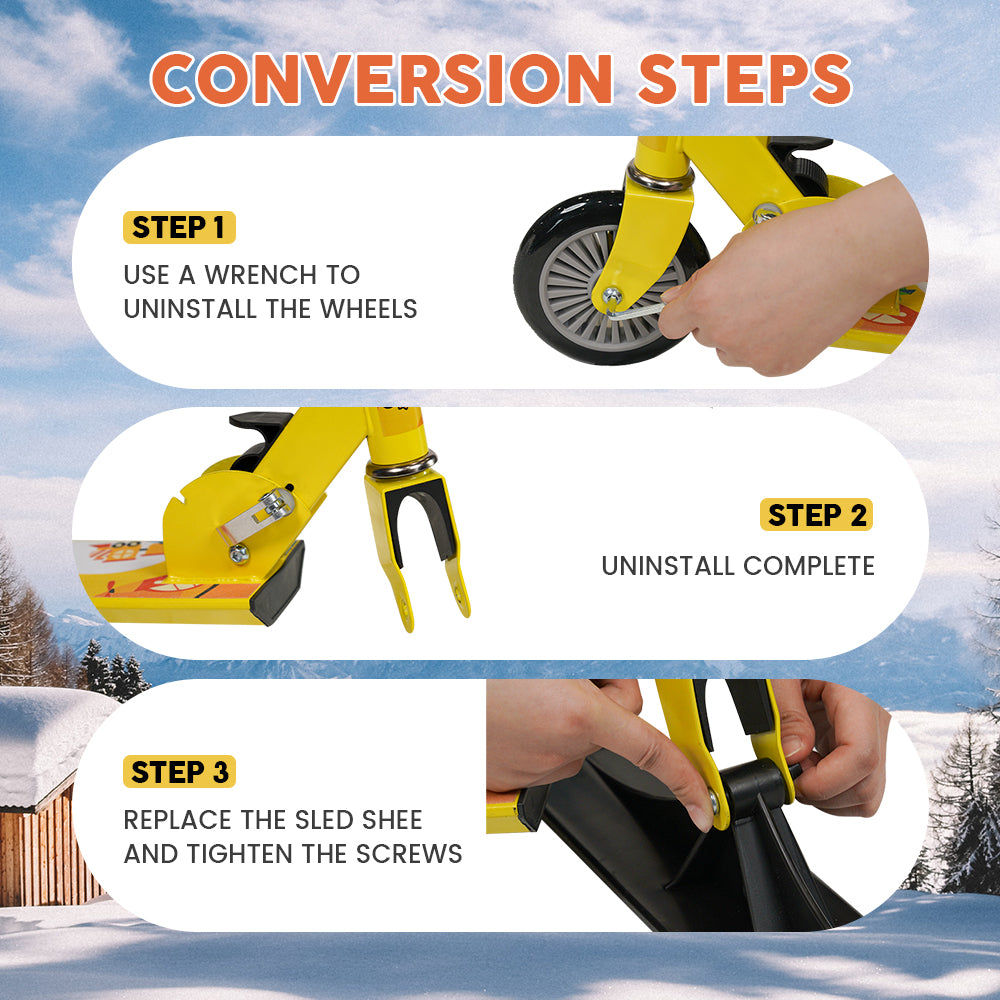 CONVERSION STEPS

STEP 1
USE A WRENCH TO UNINSTALL THE WHEELS

STEP 2
UNINSTALL COMPLETE

STEP 3
REPLACE THE SLED SHEE AND TIGHTEN THE SCREWS