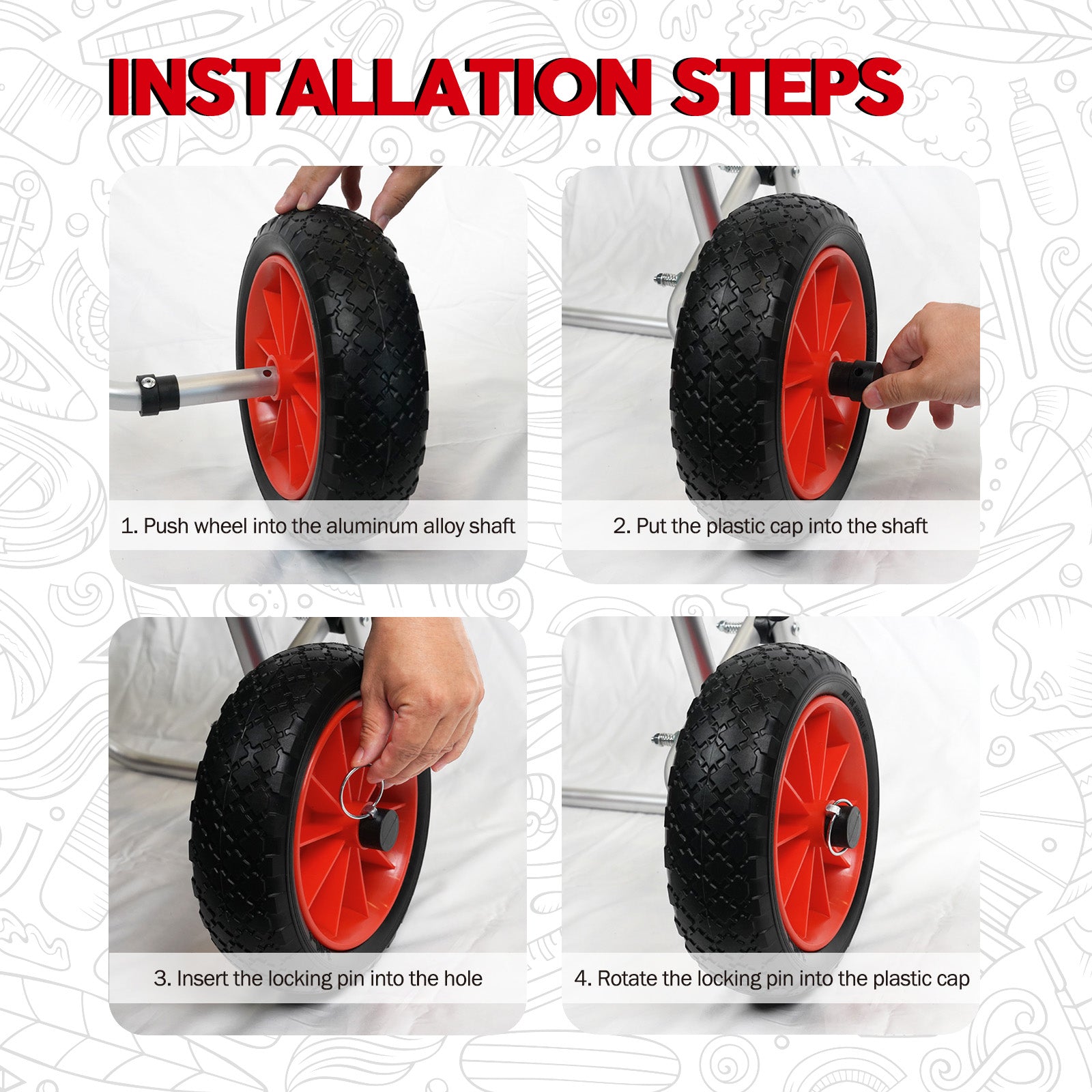 INSTALLATION STEPS

1. Push wheel into the aluminum alloy shaft

2. Put the plastic cap into the shaft

3. Insert the locking pin into the hole

4. Rotate the locking pin into the plastic cap