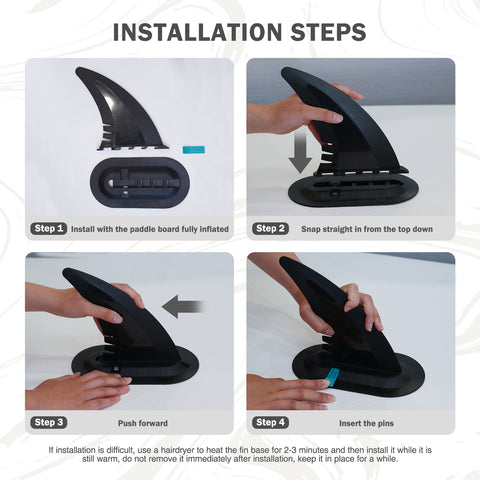 INSTALLATION STEPS

Step 1 Install with the paddle board fully inflated

Step 2 Snap straight in from the top down

Step 3 Push forward

Step 4 Insert the pins

If installation is difficult, use a hairdryer to heat the fin base for 2-3 minutes and then install it while it is still warm, do not remove it immediately after installation, keep it in place for a while.