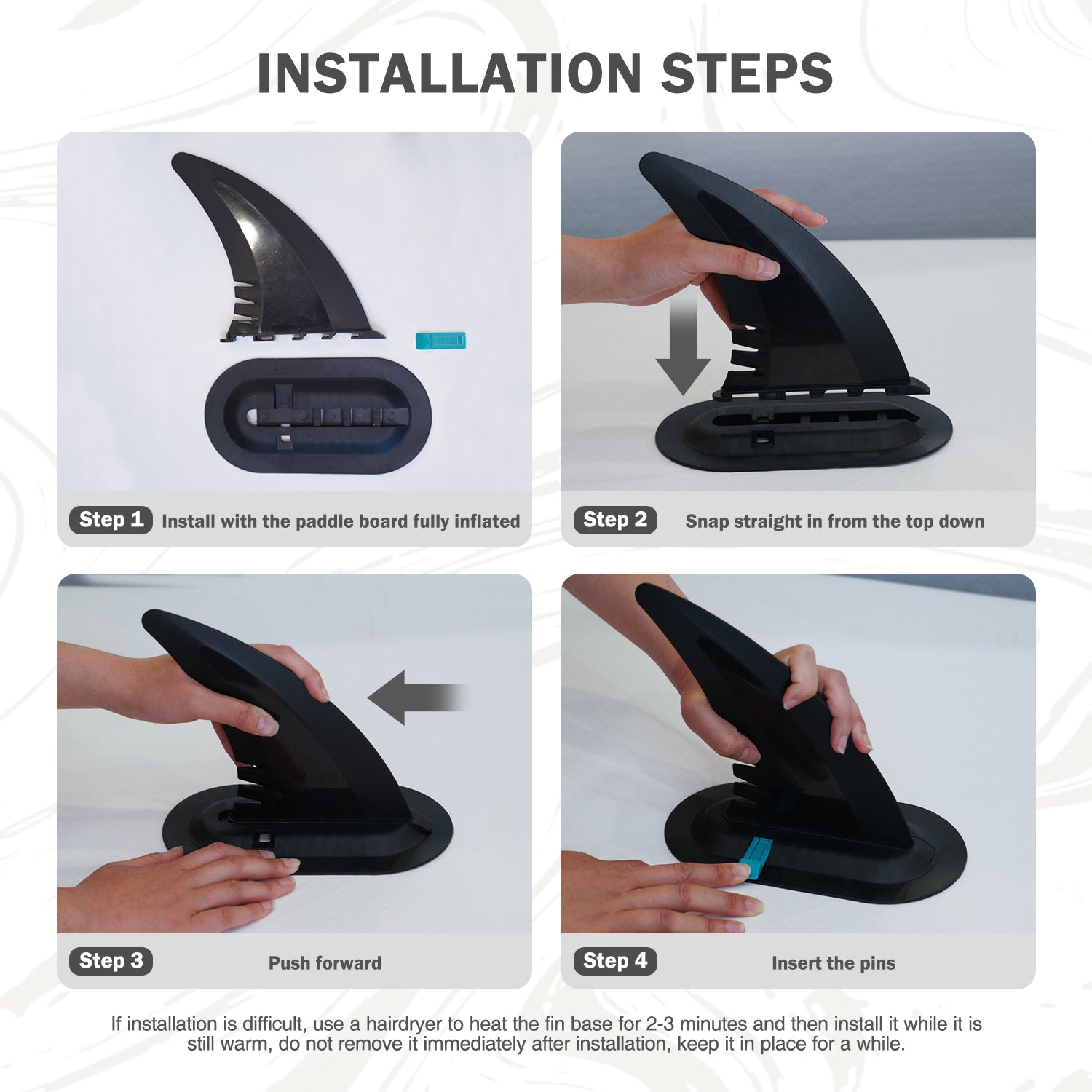 INSTALLATION STEPS

Step 1 Install with the paddle board fully inflated

Step 2 Snap straight in from the top down

Step 3 Push forward

Step 4 Insert the pins

If installation is difficult, use a hairdryer to heat the fin base for 2-3 minutes and then install it while it is still warm, do not remove it immediately after installation, keep it in place for a while.